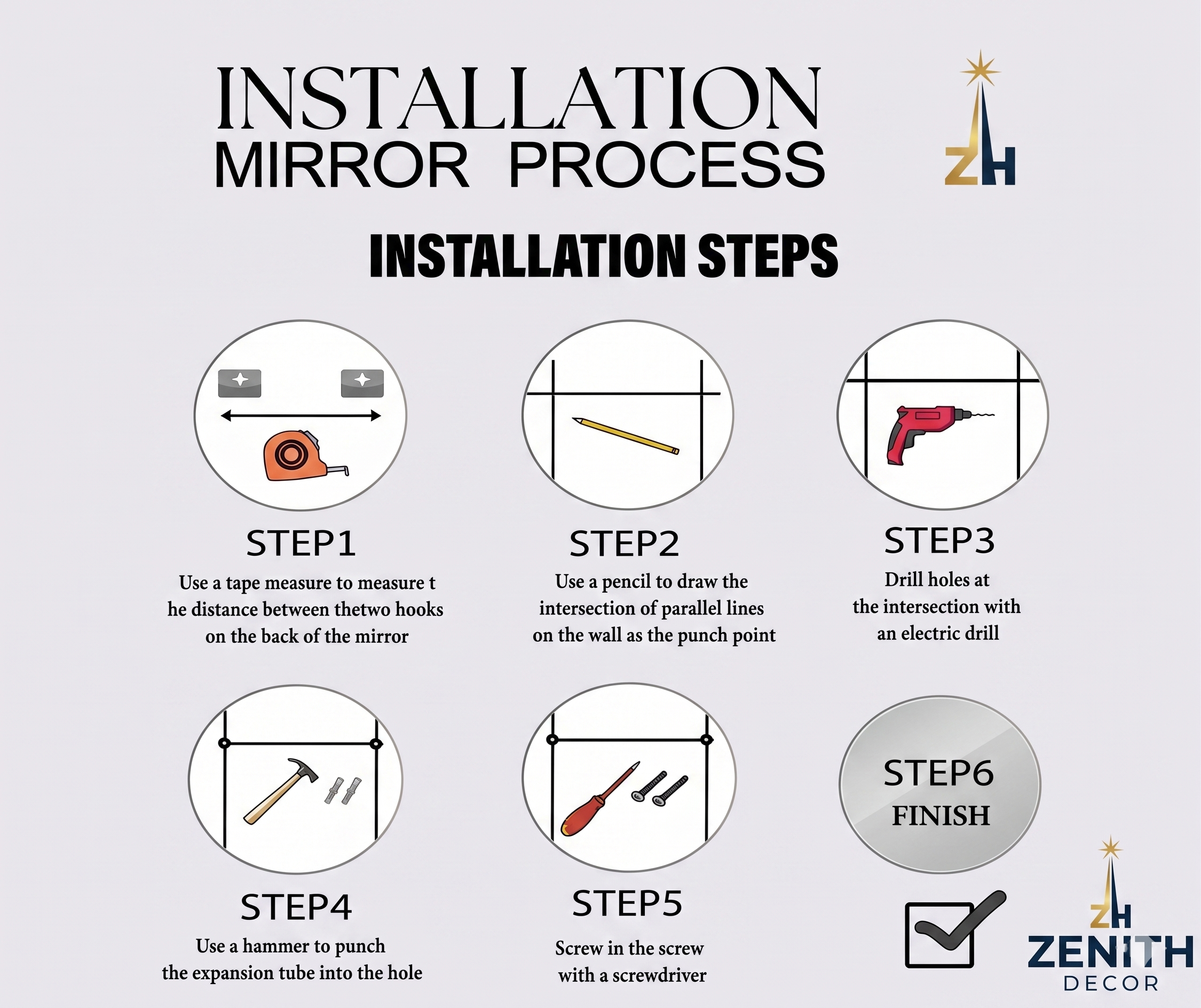 INSTALLATION
MIRROR PROCESS

ZH

INSTALLATION STEPS

STEP1
Use a tape measure to measure t he distance between thetwo hooks on the back of the mirror

STEP2
Use a pencil to draw the intersection of parallel lines on the wall as the punch point

STEP3
Drill holes at the intersection with an electric drill

STEP4
Use a hammer to punch the expansion tube into the hole

STEP5
Screw in the screw with a screwdriver

STEP6
FINISH

ZH
ZENITH
DECOR